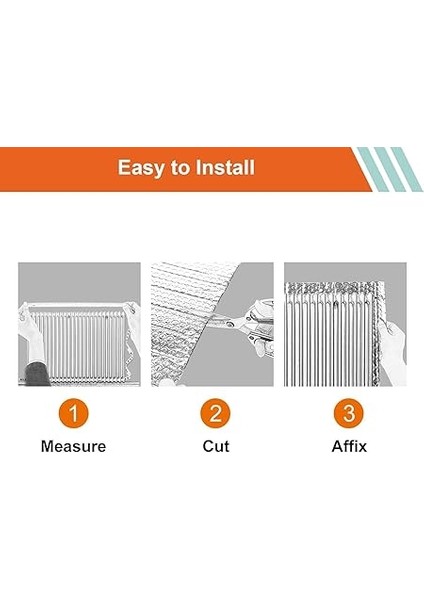 Easy to Install

1
Measure

2
Cut

3
Affix