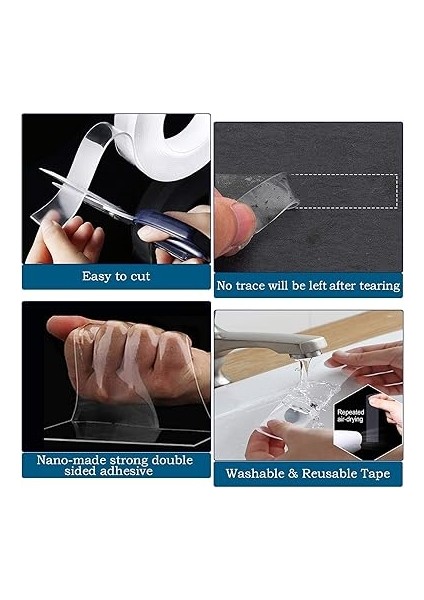 Easy to cut

No trace will be left after tearing

Nano-made strong double sided adhesive

Repeated air-drying

Washable & Reusable Tape