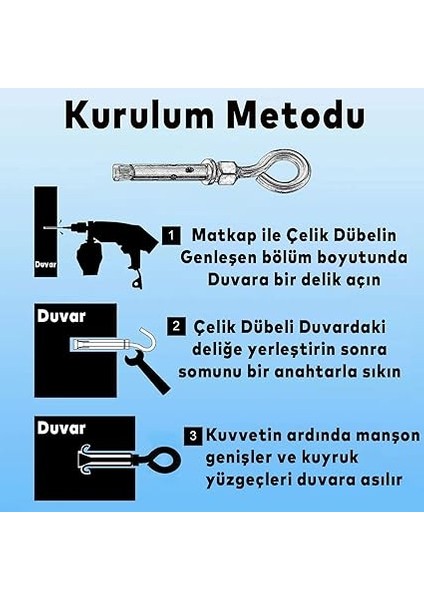 Kurulum Metodu

Duvar

1 Matkap ile Çelik Dübelin Genleşen bölüm boyutunda Duvara bir delik açın

Duvar

2 Çelik Dübeli Duvardaki deliğe yerleştirin sonra somunu bir anahtarla sıkın

Duvar

3 Kuvvetin ardında manşon genişler ve kuyruk yüzgeçleri duvara asılır