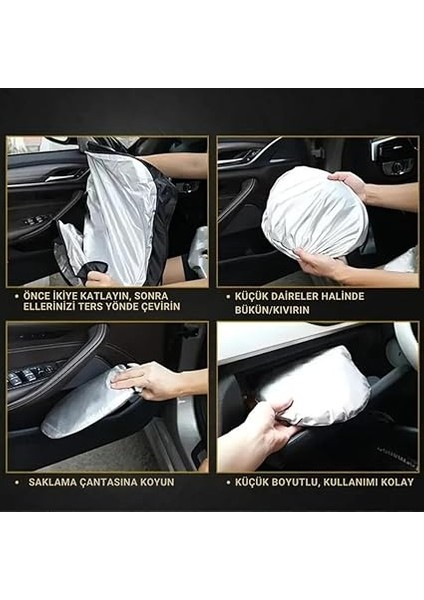 • ÖNCE İKİYE KATLAYIN, SONRA ELLERİNİZİ TERS YÖNDE ÇEVİRİN

• KÜÇÜK DAİRELER HALİNDE BÜKÜN/KIVIRIN

• SAKLAMA ÇANTASINA KOYUN

• KÜÇÜK BOYUTLU, KULLANIMI KOLAY