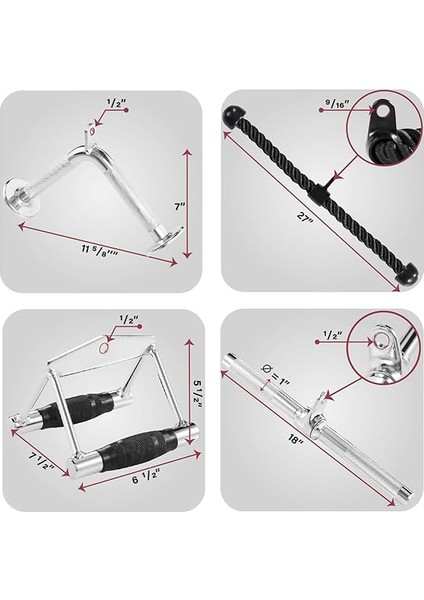 1/2"

7"

11 5/8""

9/16"

27"

1/2"

5 1/2"

7 1/2"

6 1/2"

1/2"

Ø = 1"

18"