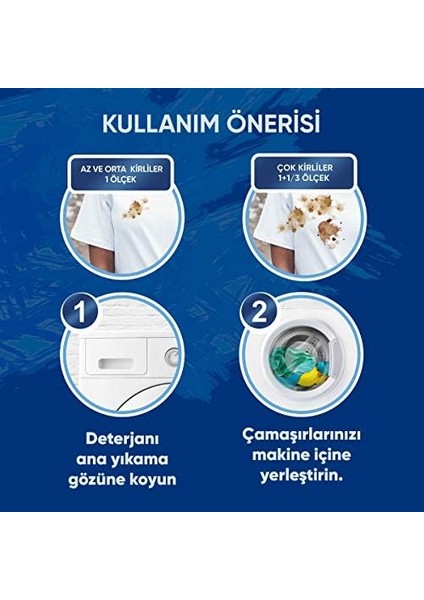 KULLANIM ÖNERİSİ

AZ VE ORTA KİRLİLER
1 ÖLÇEK

ÇOK KİRLİLER
1+1/3 ÖLÇEK

1

Deterjanı ana yıkama gözüne koyun

2

Çamaşırlarınızı makine içine yerleştirin.