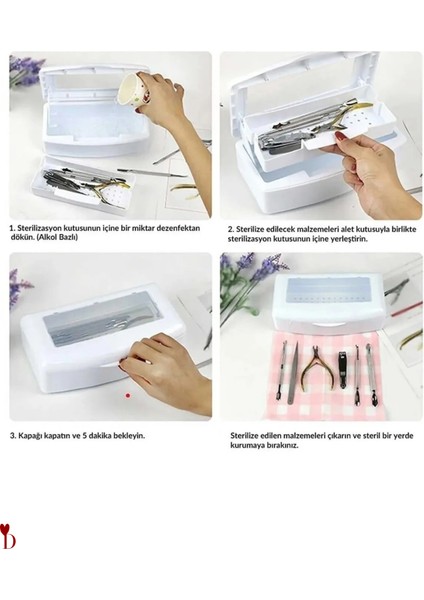 1. Sterilizasyon kutusunun içine bir miktar dezenfektan dökün. (Alkol Bazlı)

2. Sterilize edilecek malzemeleri alet kutusuyla birlikte sterilizasyon kutusunun içine yerleştirin.

3. Kapağı kapatın ve 5 dakika bekleyin.

Sterilize edilen malzemeleri çıkarın ve steril bir yerde kurumaya bırakınız.

D