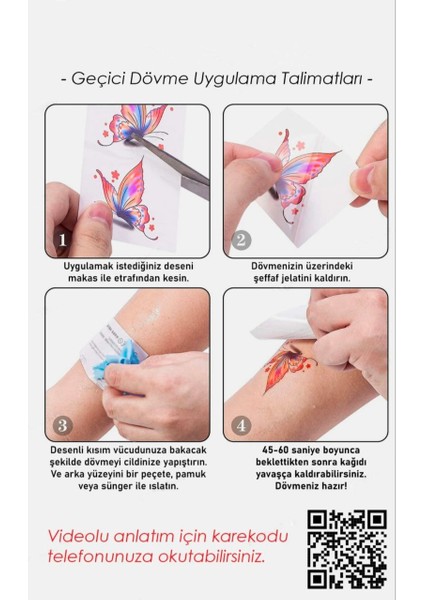 - Geçici Dövme Uygulama Talimatları -

1

Uygulamak istediğiniz deseni makas ile etrafından kesin.

2

Dövmenizin üzerindeki şeffaf jelatini kaldırın.

3

Desenli kısım vücudunuza bakacak şekilde dövmeyi cildinize yapıştırın. Ve arka yüzeyini bir peçete, pamuk veya sünger ile ıslatın.

4

45-60 saniye boyunca beklettikten sonra kağıdı yavaşça kaldırabilirsiniz. Dövmeniz hazır!

Videolu anlatım için karekodu telefonunuza okutabilirsiniz.