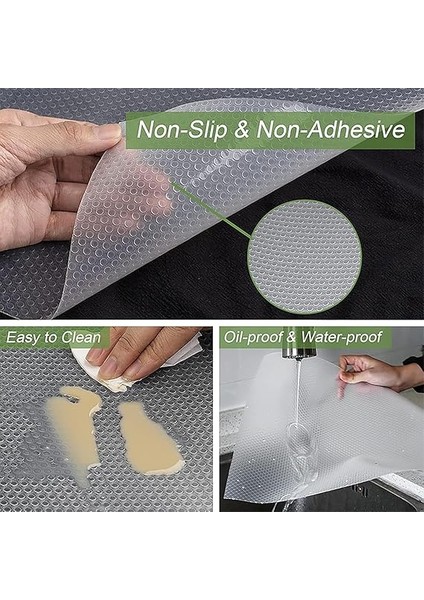 Non-Slip & Non-Adhesive

Easy to Clean

Oil-proof & Water-proof