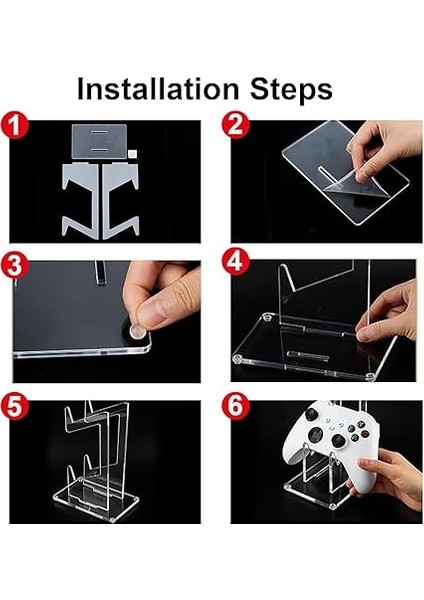 Installation Steps

1

2

3

4

5

6