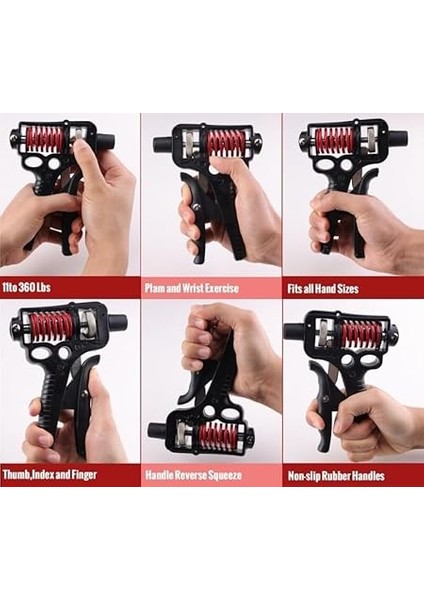 11to 360 Lbs

Plam and Wrist Exercise

Fits all Hand Sizes

Thumb,Index and Finger

Handle Reverse Squeeze

Non-slip Rubber Handles