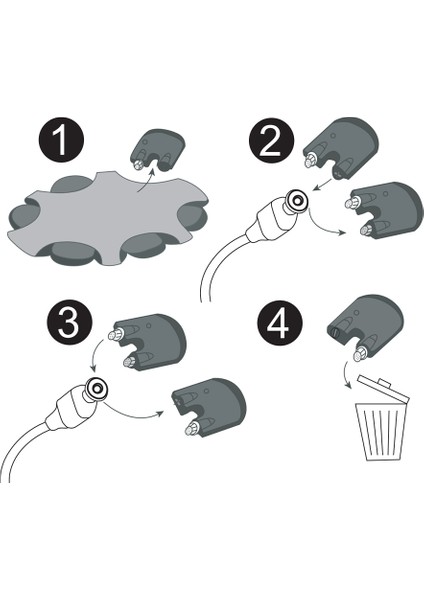 1

2

3

4