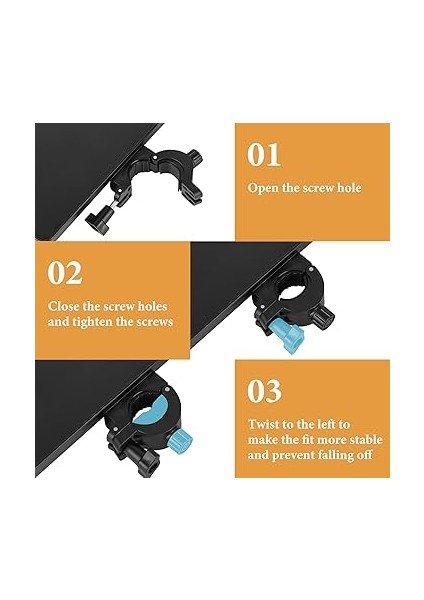 01

Open the screw hole

02

Close the screw holes and tighten the screws

03

Twist to the left to make the fit more stable and prevent falling off