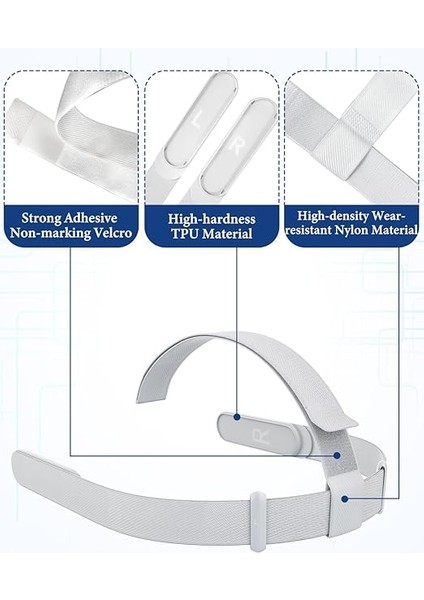 L

R

Strong Adhesive Non-marking Velcro

High-hardness TPU Material

High-density Wear-resistant Nylon Material

R