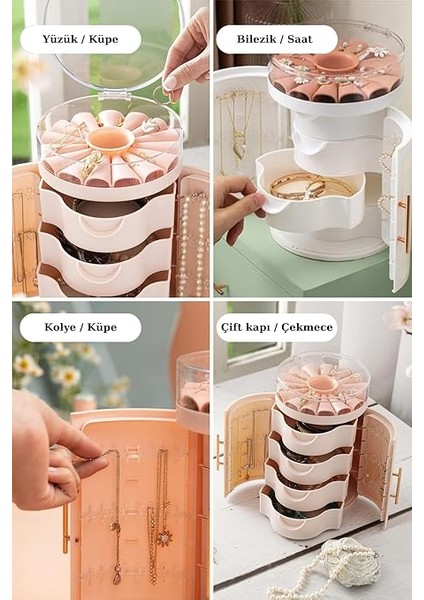 Yüzük / Küpe

Bilezik / Saat

Kolye / Küpe

Çift kapı / Çekmece