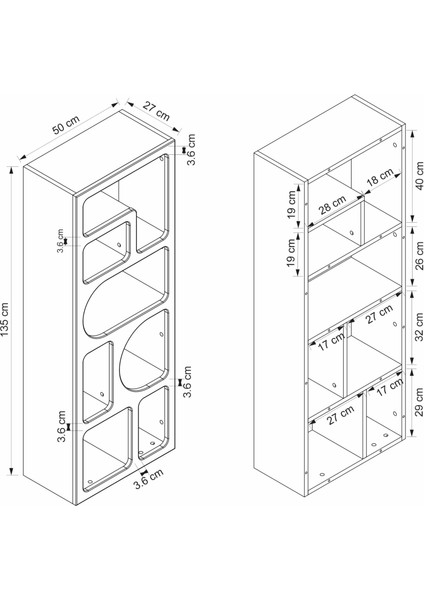 50 cm
27 cm
3.6 cm
3.6 cm
135 cm
3.6 cm
3.6 cm
3.6 cm
40 cm
18 cm
19 cm
28 cm
19 cm
26 cm
27 cm
32 cm
17 cm
17 cm
29 cm
27 cm