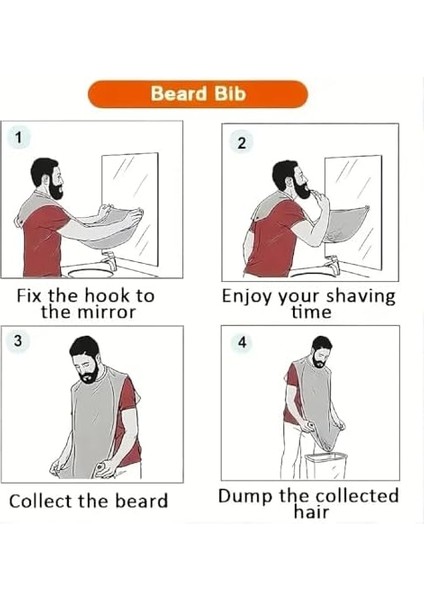 Beard Bib

1

Fix the hook to the mirror

2

Enjoy your shaving time

3

Collect the beard

4

Dump the collected hair