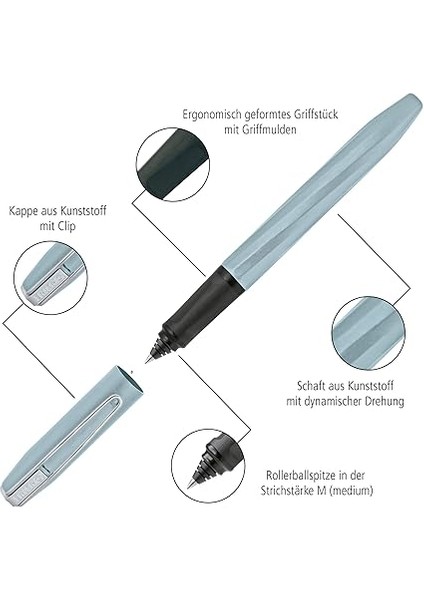 Ergonomisch geformtes Griffstück mit Griffmulden

Kappe aus Kunststoff mit Clip

Schaft aus Kunststoff mit dynamischer Drehung

Rollerballspitze in der Strichstärke M (medium)