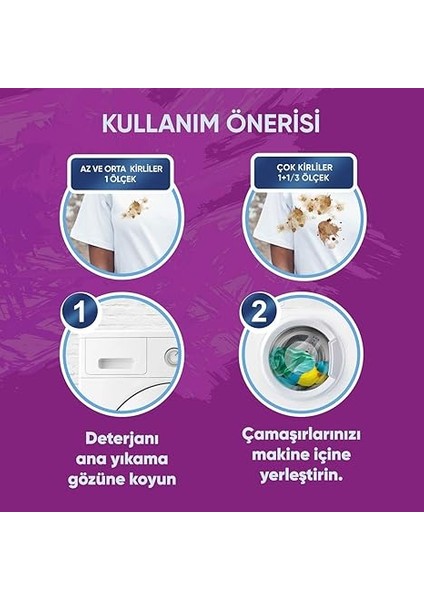 KULLANIM ÖNERİSİ

AZ VE ORTA KİRLİLER
1 ÖLÇEK

ÇOK KİRLİLER
1+1/3 ÖLÇEK

1

2

Deterjanı ana yıkama gözüne koyun

Çamaşırlarınızı makine içine yerleştirin.