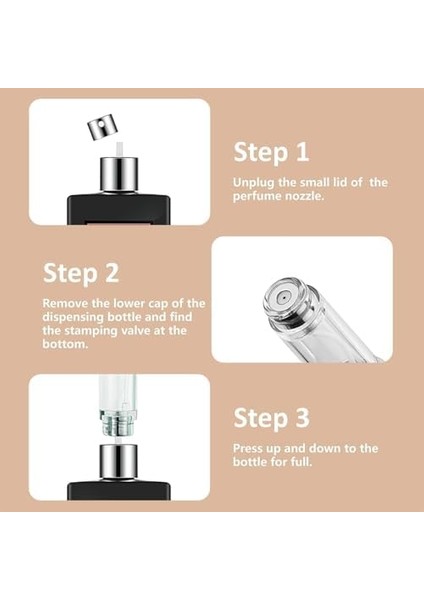 Step 1

Unplug the small lid of the perfume nozzle.

Step 2

Remove the lower cap of the dispensing bottle and find the stamping valve at the bottom.

Step 3

Press up and down to the bottle for full.