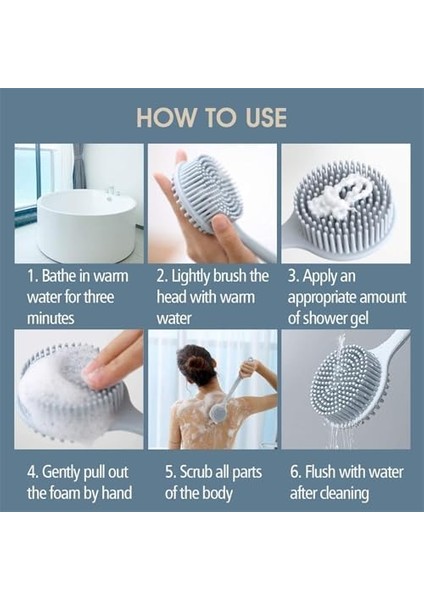 HOW TO USE

1. Bathe in warm water for three minutes

2. Lightly brush the head with warm water

3. Apply an appropriate amount of shower gel

4. Gently pull out the foam by hand

5. Scrub all parts of the body

6. Flush with water after cleaning