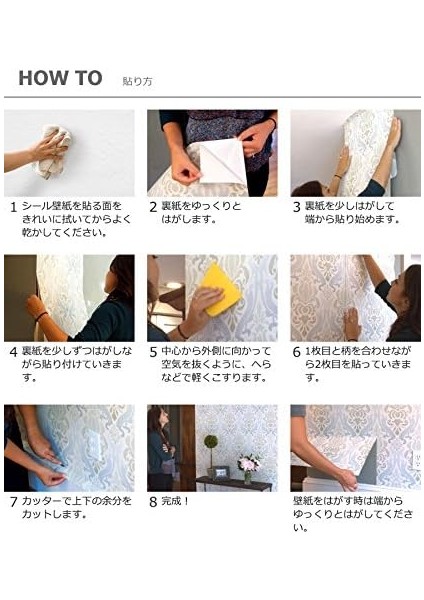 HOW TO 貼り方

1 シール壁紙を貼る面をきれいに拭いてからよく乾かしてください。

2 裏紙をゆっくりとはがします。

3 裏紙を少しはがして端から貼り始めます。

4 裏紙を少しずつはがしながら貼り付けていきます。

5 中心から外側に向かって空気を抜くように、へらなどで軽くこすります。

6 1枚目と柄を合わせながら2枚目を貼っていきます。

7 カッターで上下の余分をカットします。

8 完成！

壁紙をはがす時は端からゆっくりとはがしてください。