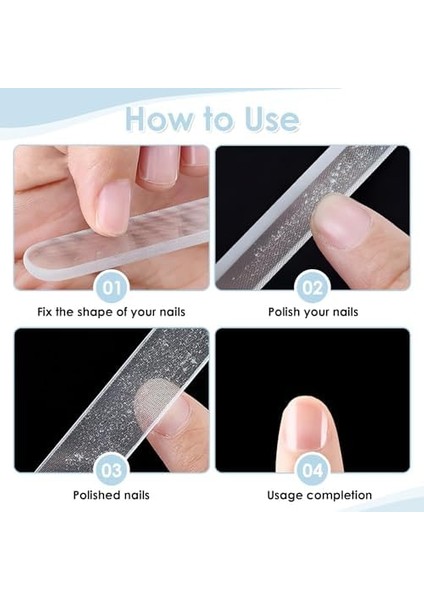 How to Use

01
Fix the shape of your nails

02
Polish your nails

03
Polished nails

04
Usage completion