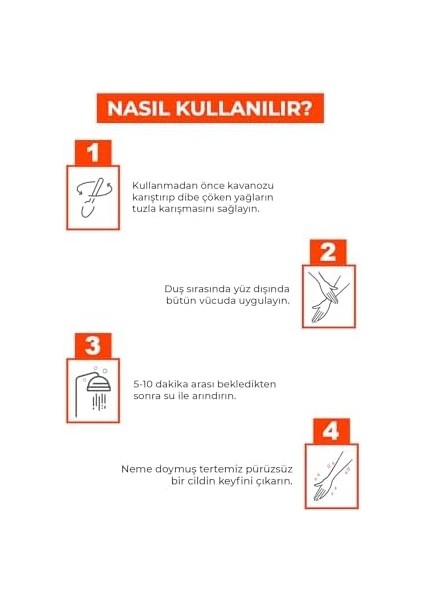 NASIL KULLANILIR?

1

Kullanmadan önce kavanozu karıştırıp dibe çöken yağların tuzla karışmasını sağlayın.

2

Duş sırasında yüz dışında bütün vücuda uygulayın.

3

5-10 dakika arası bekledikten sonra su ile arındırın.

4

Neme doymuş tertemiz pürüzsüz bir cildin keyfini çıkarın.