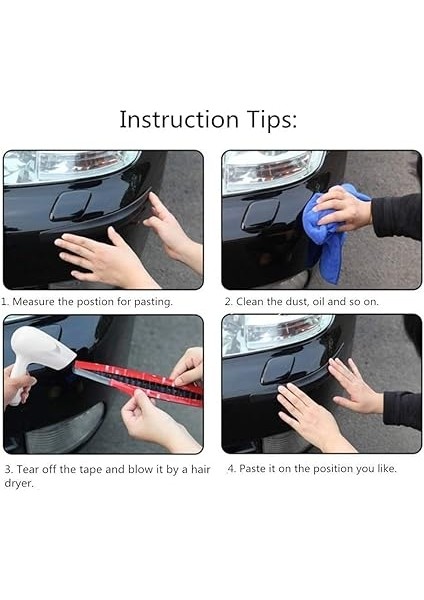 Instruction Tips:

1. Measure the postion for pasting.

2. Clean the dust, oil and so on.

3. Tear off the tape and blow it by a hair dryer.

4. Paste it on the position you like.