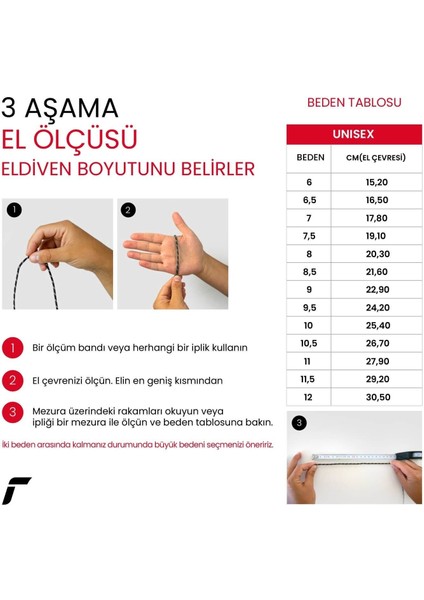 3 AŞAMA

EL ÖLÇÜSÜ

ELDİVEN BOYUTUNU BELİRLER

1

2

1 Bir ölçüm bandı veya herhangi bir iplik kullanın

2 El çevrenizi ölçün. Elin en geniş kısmından

3 Mezura üzerindeki rakamları okuyun veya ipliği bir mezura ile ölçün ve beden tablosuna bakın.

İki beden arasında kalmanız durumunda büyük bedeni seçmenizi öneririz.

BEDEN TABLOSU

| UNISEX | |
|---|---|
| BEDEN | CM(EL ÇEVRESİ) |
| 6 | 15,20 |
| 6,5 | 16,50 |
| 7 | 17,80 |
| 7,5 | 19,10 |
| 8 | 20,30 |
| 8,5 | 21,60 |
| 9 | 22,90 |
| 9,5 | 24,20 |
| 10 | 25,40 |
| 10,5 | 26,70 |
| 11 | 27,90 |
| 11,5 | 29,20 |
| 12 | 30,50 |

3