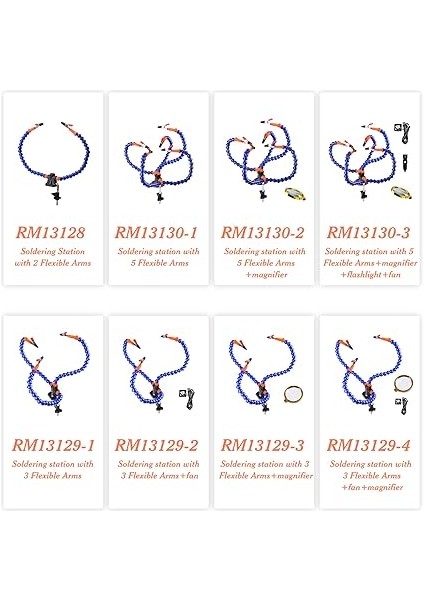 RM13128
Soldering Station with 2 Flexible Arms

RM13130-1
Soldering station with 5 Flexible Arms

RM13130-2
Soldering station with 5 Flexible Arms +magnifier

RM13130-3
Soldering station with 5 Flexible Arms+magnifier +flashlight+fan

RM13129-1
Soldering station with 3 Flexible Arms

RM13129-2
Soldering station with 3 Flexible Arms+fan

RM13129-3
Soldering station with 3 Flexible Arms+magnifier

RM13129-4
Soldering station with 3 Flexible Arms +fan+magnifier