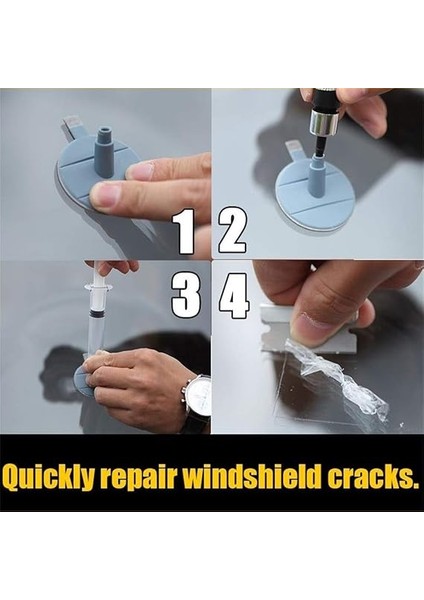 1 2
3 4
Quickly repair windshield cracks.