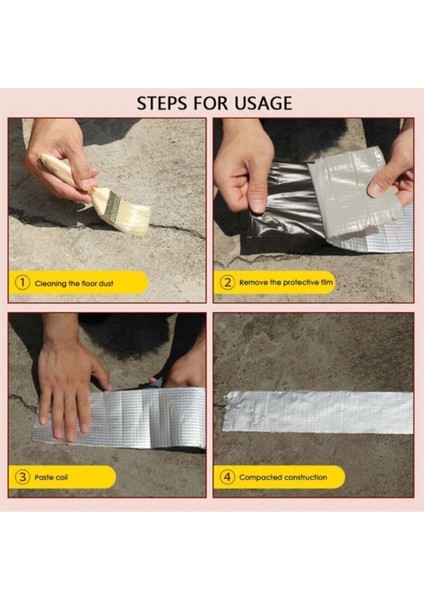 STEPS FOR USAGE

1 Cleaning the floor dust

2 Remove the protective film

3 Paste coil

4 Compacted construction