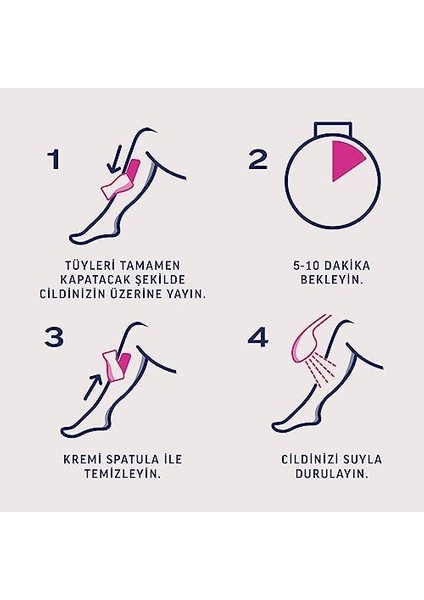 1

TÜYLERİ TAMAMEN KAPATACAK ŞEKİLDE CİLDİNİZİN ÜZERİNE YAYIN.

2

5-10 DAKİKA BEKLEYİN.

3

KREMİ SPATULA İLE TEMİZLEYİN.

4

CİLDİNİZİ SUYLA DURULAYIN.