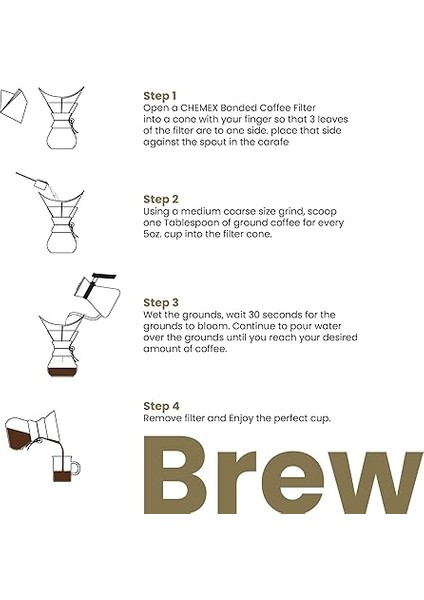 Step 1
Open a CHEMEX Bonded Coffee Filter into a cone with your finger so that 3 leaves of the filter are to one side. place that side against the spout in the carafe

Step 2
Using a medium coarse size grind, scoop one Tablespoon of ground coffee for every 5oz. cup into the filter cone.

Step 3
Wet the grounds, wait 30 seconds for the grounds to bloom. Continue to pour water over the grounds until you reach your desired amount of coffee.

Step 4
Remove filter and Enjoy the perfect cup.

Brew