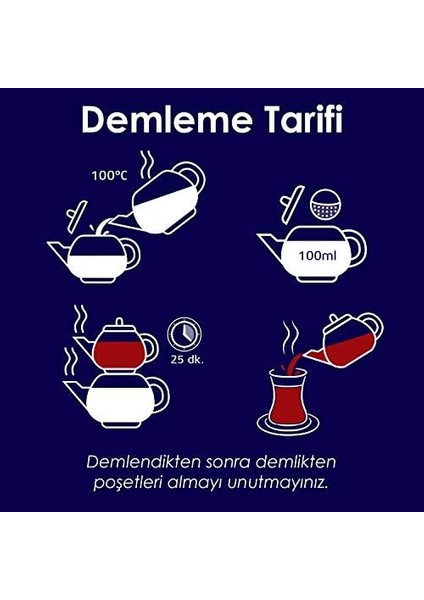 Demleme Tarifi

100°C

100ml

25 dk.

Demlendikten sonra demlikten poşetleri almayı unutmayınız.