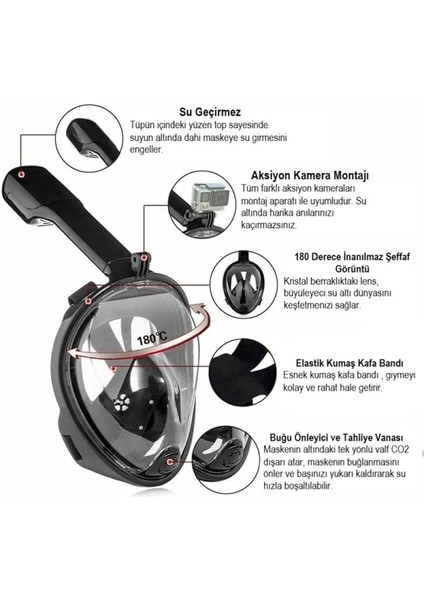 Su Geçirmez
Tüpün içindeki yüzen top sayesinde suyun altında dahi maskeye su girmesini engeller.

Aksiyon Kamera Montajı
Tüm farklı aksiyon kameraları montaj aparatı ile uyumludur. Su altında harika anılarınızı kaçırmazsınız.

180 Derece İnanılmaz Şeffaf Görüntü
Kristal berraklıktaki lens, büyüleyeci su altı dünyasını keşfetmenizi sağlar.

180°C

Elastik Kumaş Kafa Bandı
Esnek kumaş kafa bandı , giymeyi kolay ve rahat hale getirir.

Buğu Önleyici ve Tahliye Vanası
Maskenin altındaki tek yönlü valf CO2 dışarı atar, maskenin buğlanmasını önler ve başınızı yukarı kaldırarak su hızla boşaltılabilir.