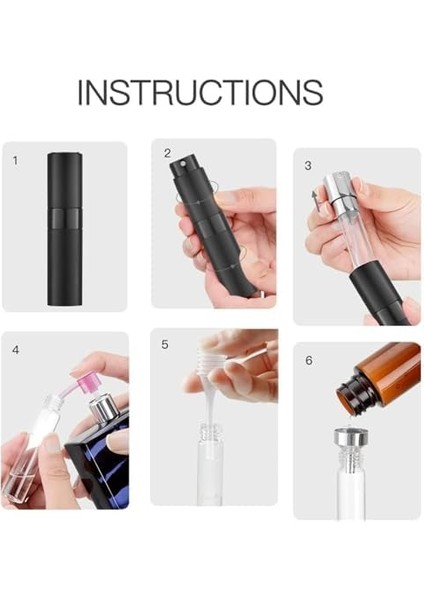 INSTRUCTIONS

1

2

3

4

5

6