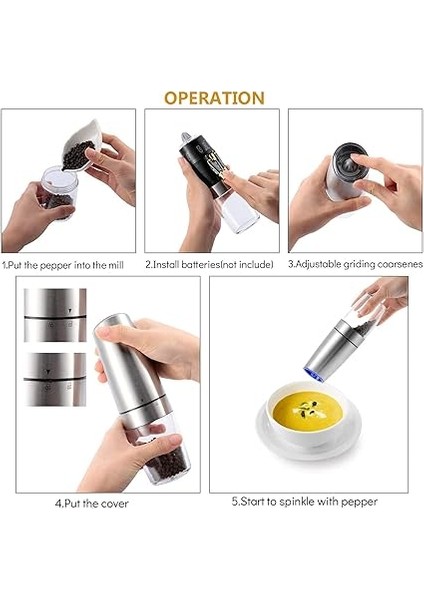 OPERATION

1.Put the pepper into the mill

2.Install batteries(not include)

3.Adjustable griding coarsenes

4.Put the cover

5.Start to spinkle with pepper