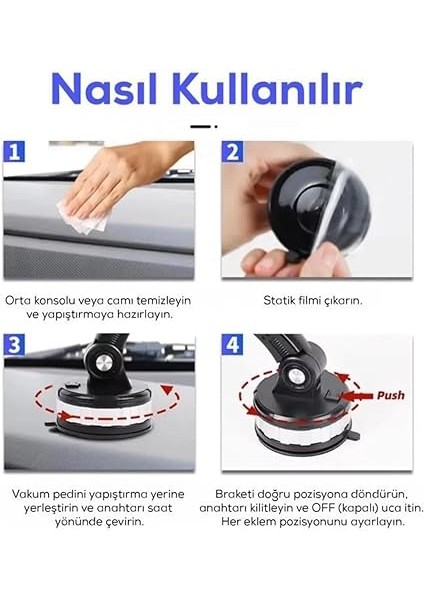 Nasıl Kullanılır

1

Orta konsolu veya camı temizleyin ve yapıştırmaya hazırlayın.

2

Statik filmi çıkarın.

3

Vakum pedini yapıştırma yerine yerleştirin ve anahtarı saat yönünde çevirin.

4

Push

Braketi doğru pozisyona döndürün, anahtarı kilitleyin ve OFF (kapalı) uca itin. Her eklem pozisyonunu ayarlayın.