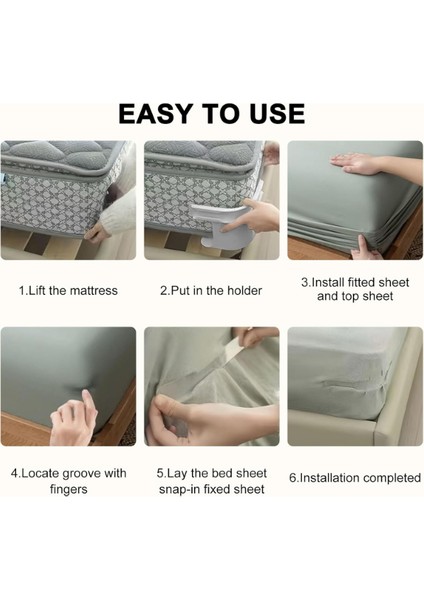 EASY TO USE

1.Lift the mattress

2.Put in the holder

3.Install fitted sheet and top sheet

4.Locate groove with fingers

5.Lay the bed sheet snap-in fixed sheet

6.Installation completed