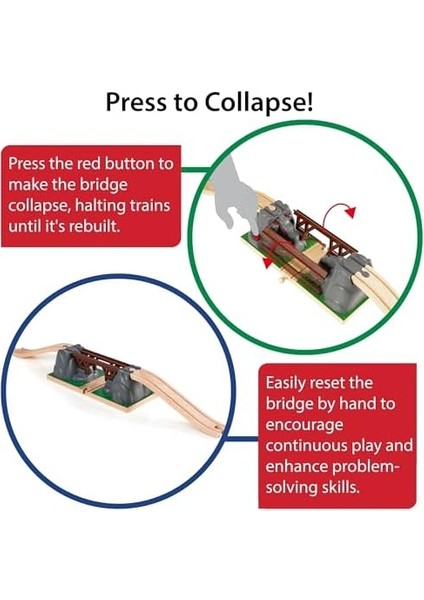 Press to Collapse!

Press the red button to make the bridge collapse, halting trains until it's rebuilt.

Easily reset the bridge by hand to encourage continuous play and enhance problem-solving skills.