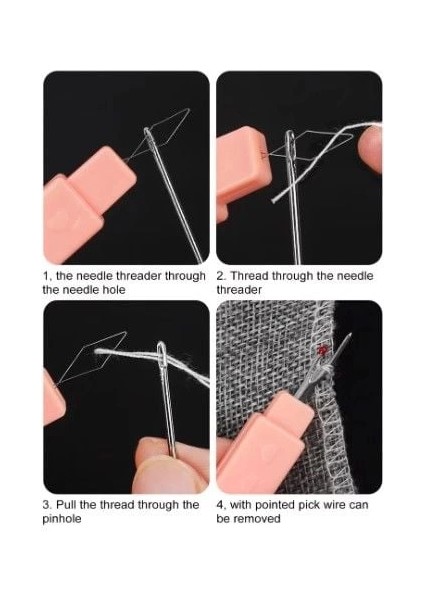 1, the needle threader through the needle hole

2. Thread through the needle threader

3. Pull the thread through the pinhole

4, with pointed pick wire can be removed