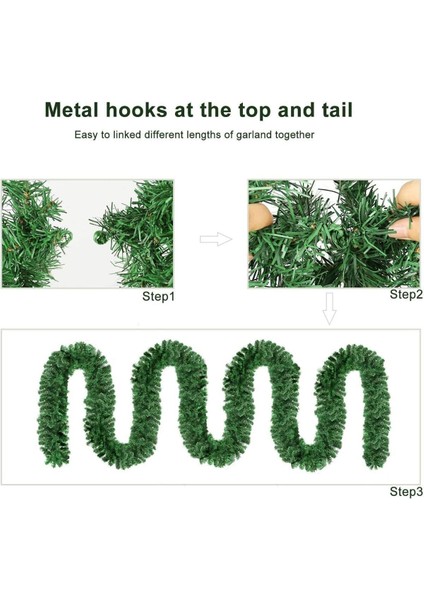 Metal hooks at the top and tail

Easy to linked different lengths of garland together

Step1

Step2

Step3