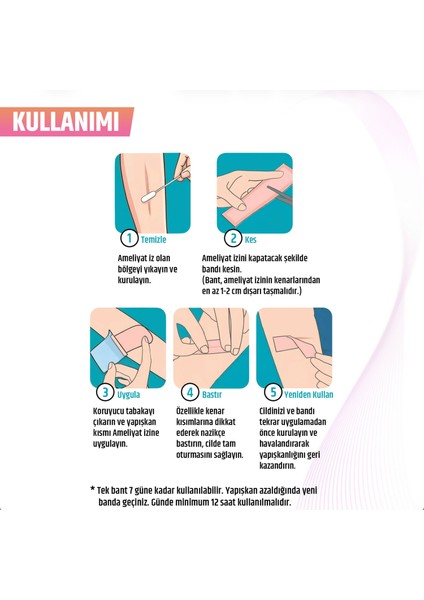 KULLANIMI

1 Temizle

Ameliyat iz olan bölgeyi yıkayın ve kurulayın.

2 Kes

Ameliyat izini kapatacak şekilde bandı kesin. (Bant, ameliyat izinin kenarlarından en az 1-2 cm dışarı taşmalıdır.)

3 Uygula

Koruyucu tabakayı çıkarın ve yapışkan kısmı Ameliyat izine uygulayın.

4 Bastır

Özellikle kenar kısımlarına dikkat ederek nazikçe bastırın, cilde tam oturmasını sağlayın.

5 Yeniden Kullan

Cildinizi ve bandı tekrar uygulamadan önce kurulayın ve havalandırarak yapışkanlığını geri kazandırın.

* Tek bant 7 güne kadar kullanılabilir. Yapışkan azaldığında yeni banda geçiniz. Günde minimum 12 saat kullanılmalıdır.