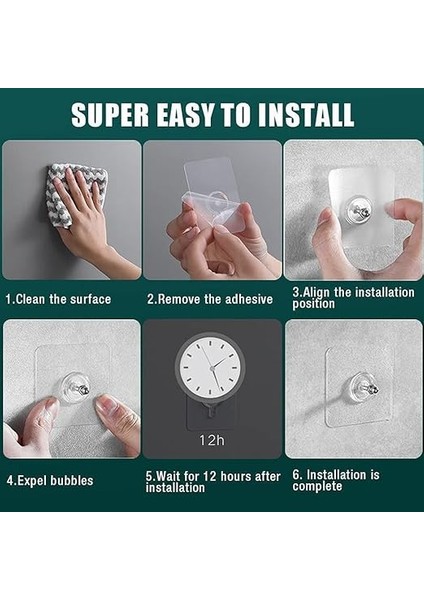 SUPER EASY TO INSTALL

1.Clean the surface

2.Remove the adhesive

3.Align the installation position

12h

4.Expel bubbles

5.Wait for 12 hours after installation

6. Installation is complete