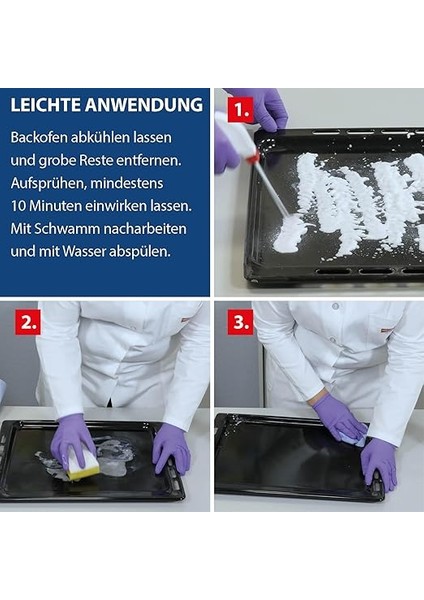 LEICHTE ANWENDUNG

Backofen abkühlen lassen und grobe Reste entfernen. Aufsprühen, mindestens 10 Minuten einwirken lassen. Mit Schwamm nacharbeiten und mit Wasser abspülen.

1.

2.

3.