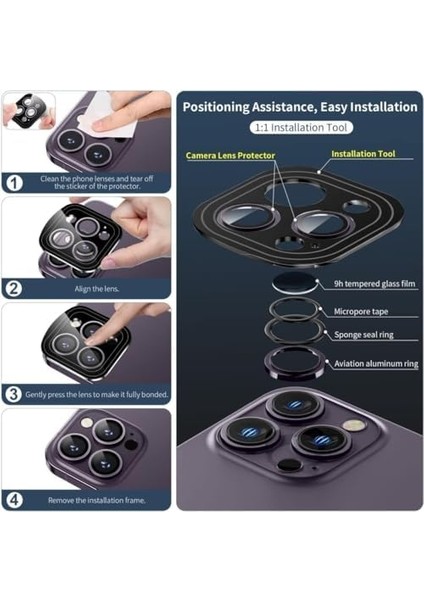 1
Clean the phone lenses and tear off the sticker of the protector.

2
Align the lens.

3
Gently press the lens to make it fully bonded.

4
Remove the installation frame.

Positioning Assistance, Easy Installation

1:1 Installation Tool

Camera Lens Protector

Installation Tool

9h tempered glass film

Micropore tape

Sponge seal ring

Aviation aluminum ring