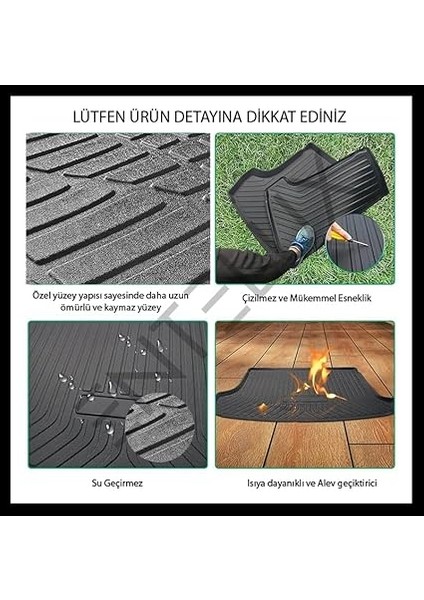 LÜTFEN ÜRÜN DETAYINA DİKKAT EDİNİZ

Özel yüzey yapısı sayesinde daha uzun ömürlü ve kaymaz yüzey

Çizilmez ve Mükemmel Esneklik

Su Geçirmez

Isıya dayanıklı ve Alev geçiktirici