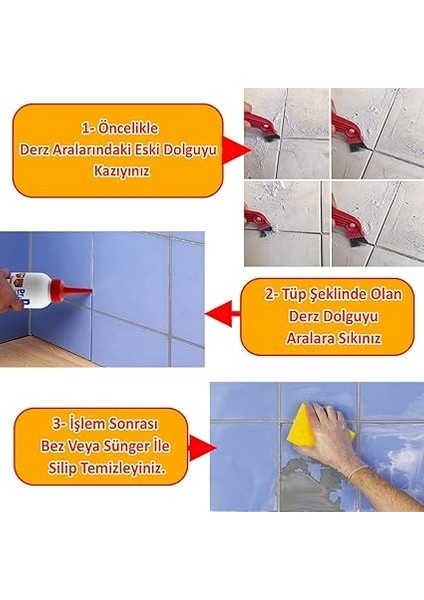 1- Öncelikle
Derz Aralarındaki Eski Dolguyu
Kazıyınız

2- Tüp Şeklinde Olan
Derz Dolguyu
Aralara Sıkınız

3- İşlem Sonrası
Bez Veya Sünger İle
Silip Temizleyiniz.