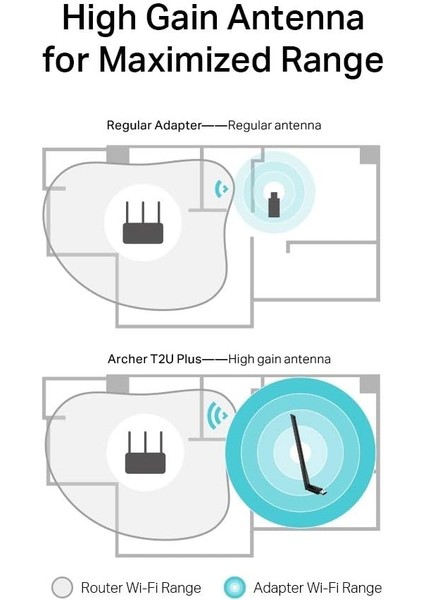 High Gain Antenna for Maximized Range

Regular Adapter——Regular antenna

Archer T2U Plus——High gain antenna

Router Wi-Fi Range

Adapter Wi-Fi Range