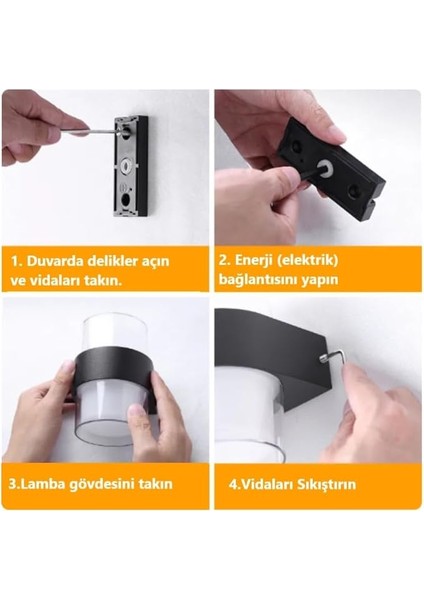 1. Duvarda delikler açın ve vidaları takın.

2. Enerji (elektrik) bağlantısını yapın

3.Lamba gövdesini takın

4.Vidaları Sıkıştırın