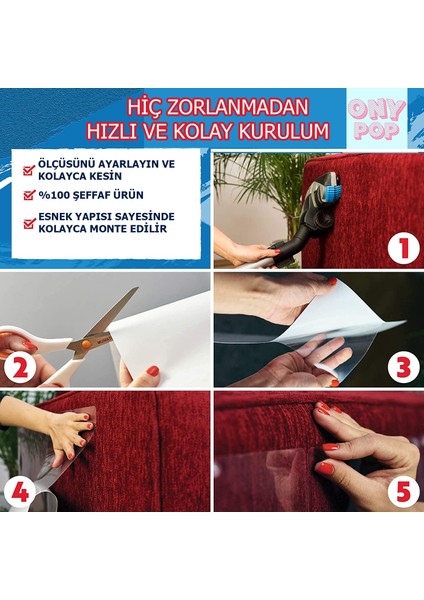 HİÇ ZORLANMADAN
HIZLI VE KOLAY KURULUM

ONY POP

ÖLÇÜSÜNÜ AYARLAYIN VE KOLAYCA KESİN

%100 ŞEFFAF ÜRÜN

ESNEK YAPISI SAYESİNDE KOLAYCA MONTE EDİLİR

1

2

3

4

5