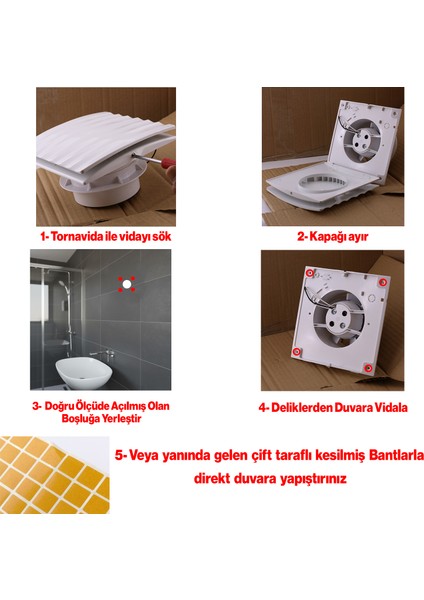 1- Tornavida ile vidayı sök

2- Kapağı ayır

3- Doğru Ölçüde Açılmış Olan Boşluğa Yerleştir

4- Deliklerden Duvara Vidala

5- Veya yanında gelen çift taraflı kesilmiş Bantlarla direkt duvara yapıştırınız